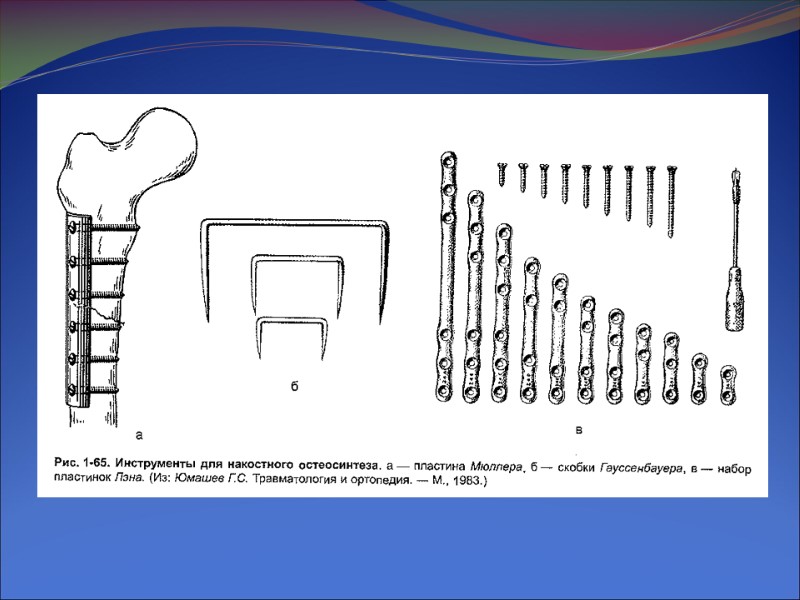 а

б

в

Рис. 1-65. Инструменты для накостного остеосинтеза. а — пластина Мюллера, б — скобки Гауссенбауера, в — набор пластинок Лэна. (Из: Юмашев Г.С. Травматология и ортопедия. — М., 1983.)